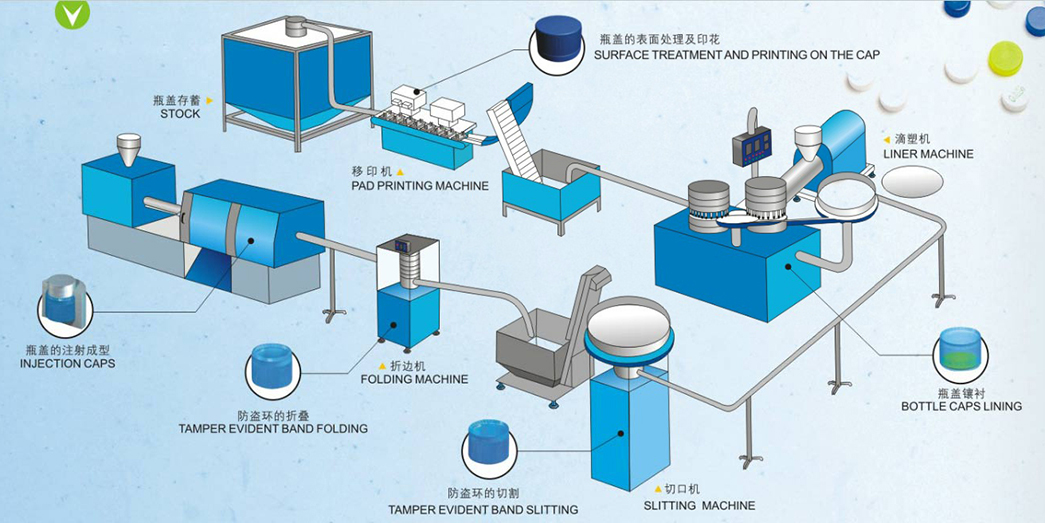 瓶盖的表面处理及印花
SURFACE TREATMENT AND PRINTING ON THE CAP

瓶盖存蓄
STOCK

移印机
PAD PRINTING MACHINE

滴塑机
LINER MACHINE

瓶盖的注射成型
INJECTION CAPS

折边机
FOLDING MACHINE

防盗环的折叠
TAMPER EVIDENT BAND FOLDING

瓶盖镶衬
BOTTLE CAPS LINING

防盗环的切割
TAMPER EVIDENT BAND SLITTING

切口机
SLITTING MACHINE